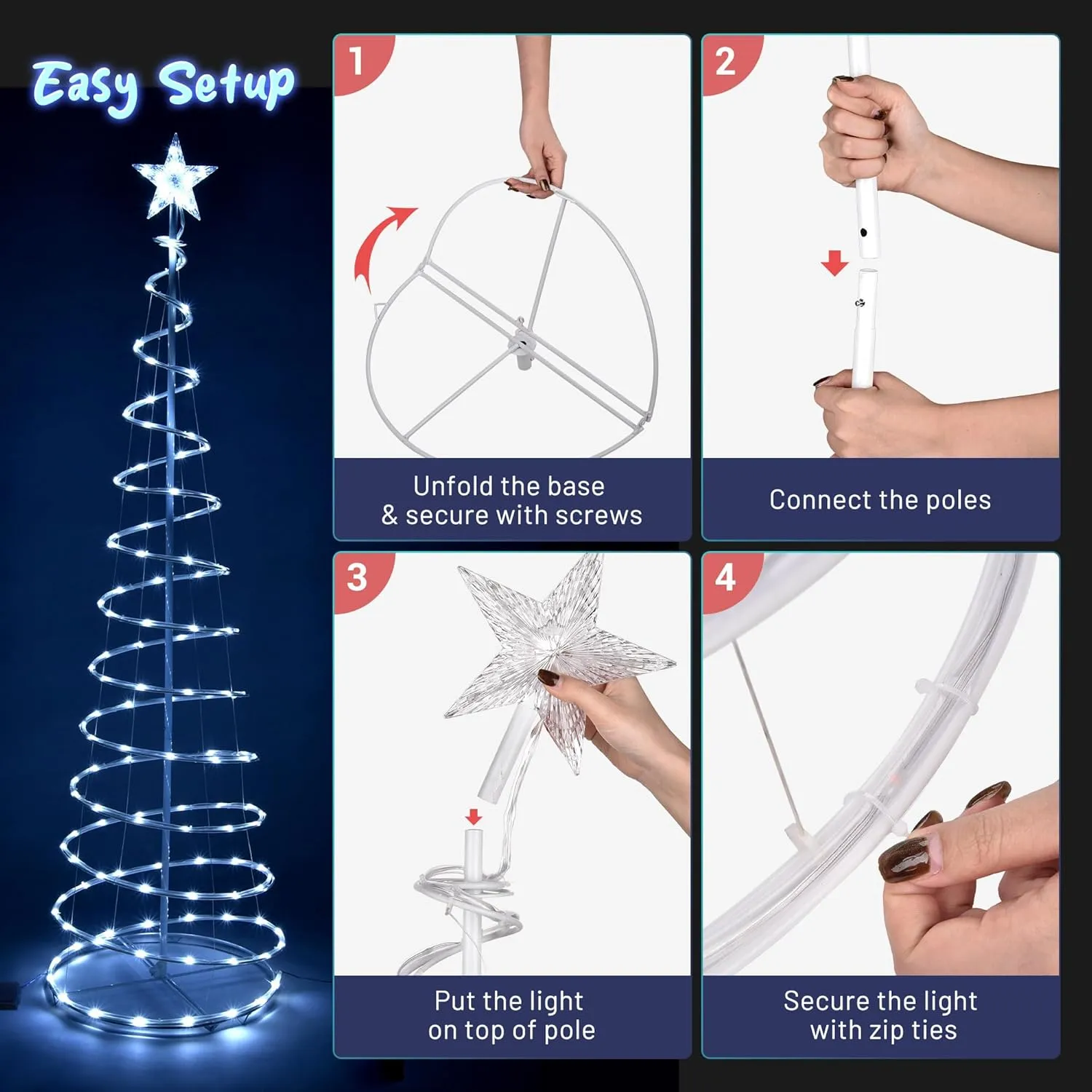 Easy Setup

1

Unfold the base & secure with screws

2

Connect the poles

3

Put the light on top of pole

4

Secure the light with zip ties