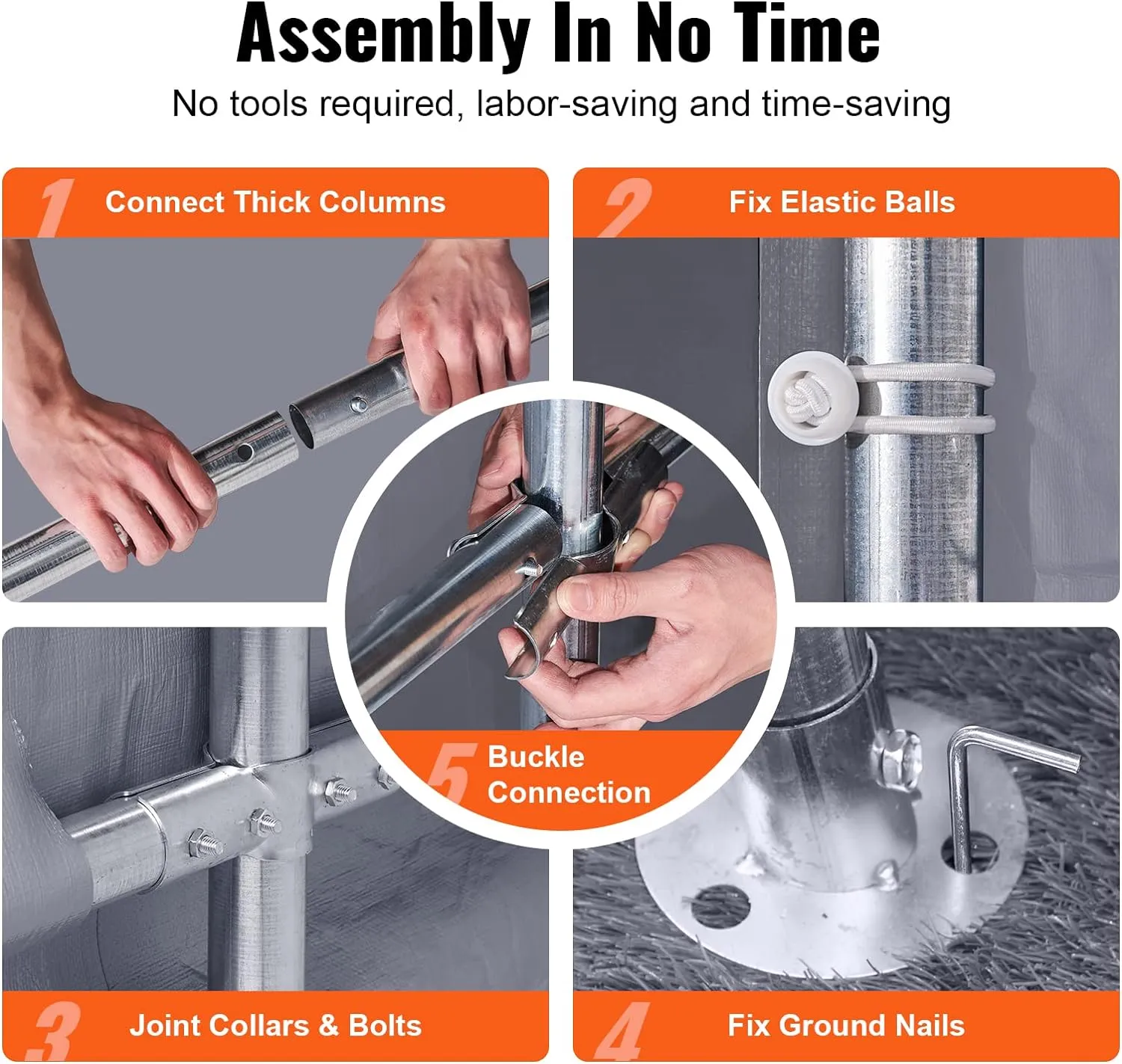 Assembly In No Time

No tools required, labor-saving and time-saving

1 Connect Thick Columns

2 Fix Elastic Balls

5 Buckle Connection

3 Joint Collars & Bolts

4 Fix Ground Nails