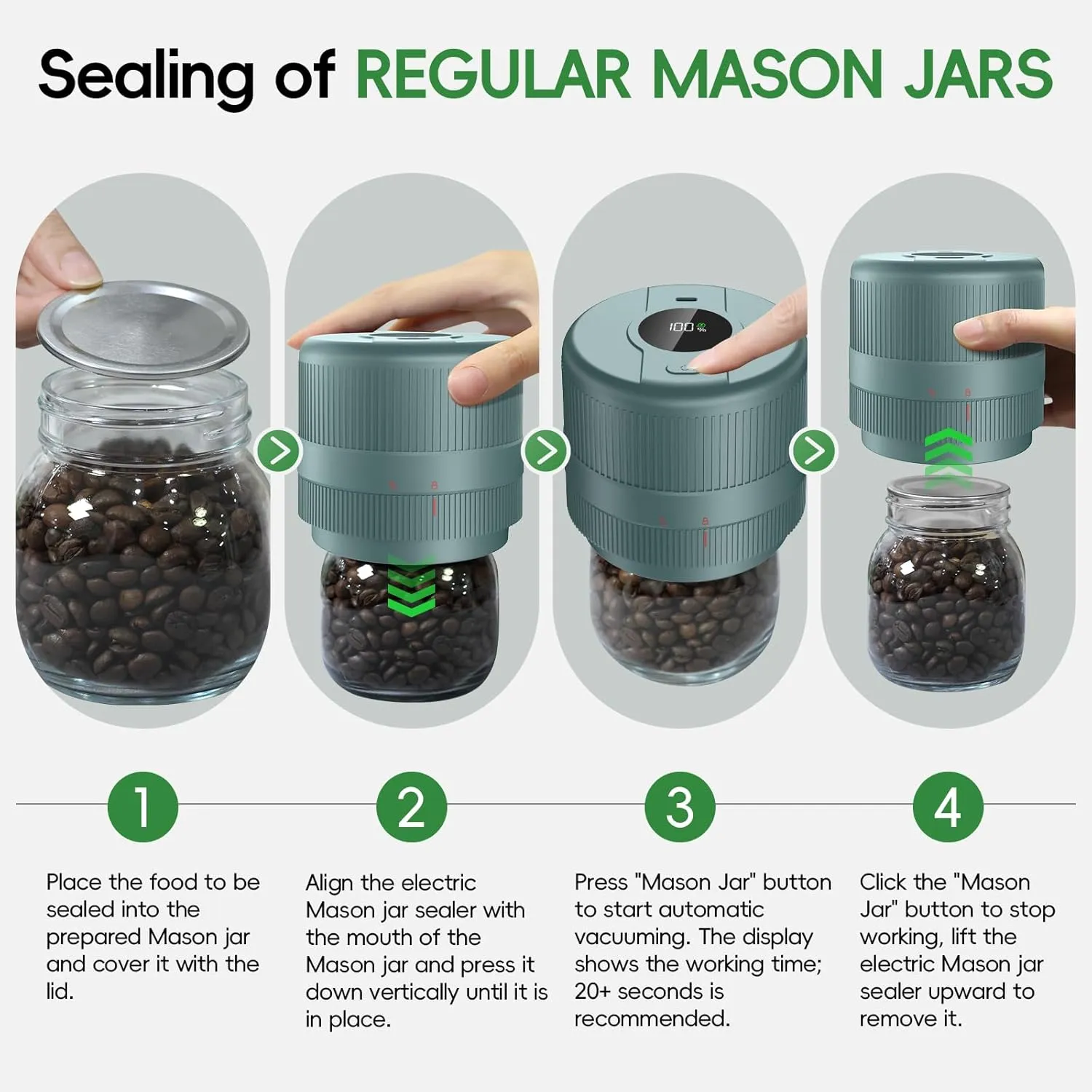 Sealing of REGULAR MASON JARS

100 %

1

Place the food to be sealed into the prepared Mason jar and cover it with the lid.

2

Align the electric Mason jar sealer with the mouth of the Mason jar and press it down vertically until it is in place.

3

Press "Mason Jar" button to start automatic vacuuming. The display shows the working time; 20+ seconds is recommended.

4

Click the "Mason Jar" button to stop working, lift the electric Mason jar sealer upward to remove it.