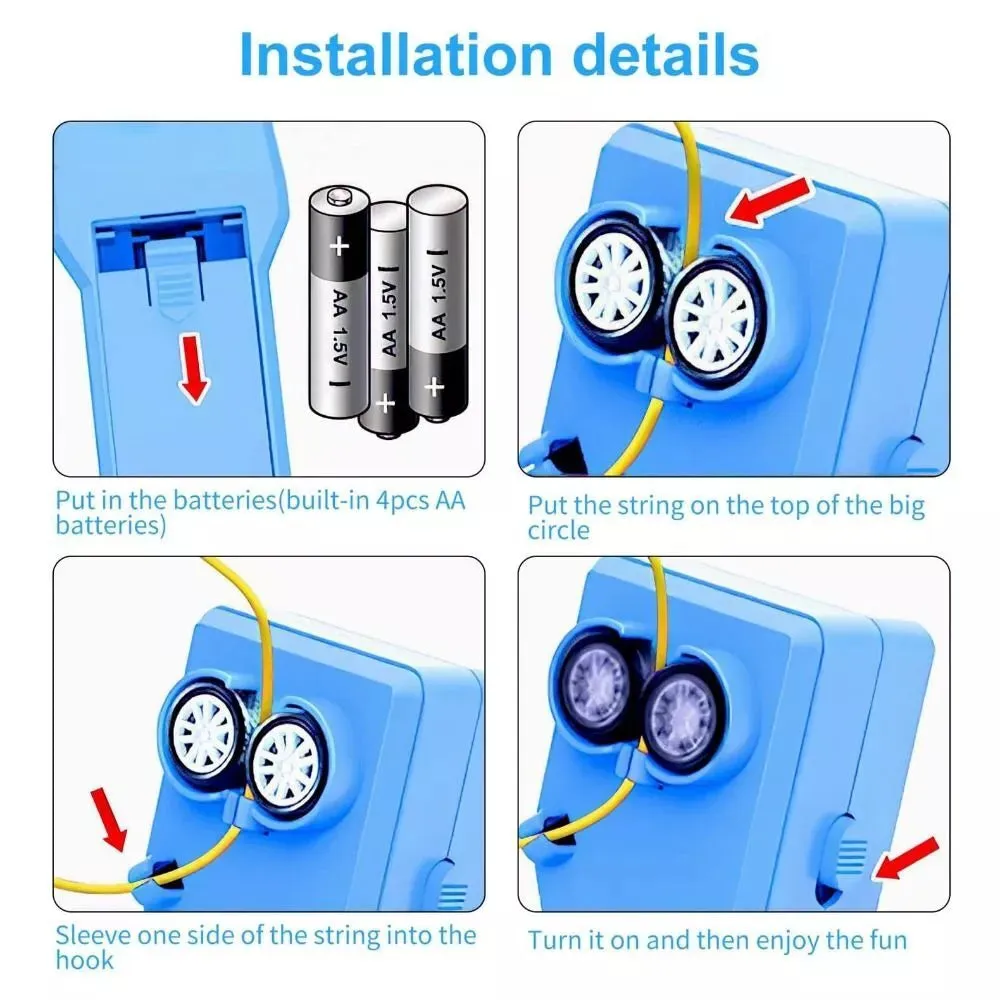 Installation details

AA 1.5V
AA 1.5V
AA 1.5V

Put in the batteries(built-in 4pcs AA batteries)

Put the string on the top of the big circle

Sleeve one side of the string into the hook

Turn it on and then enjoy the fun