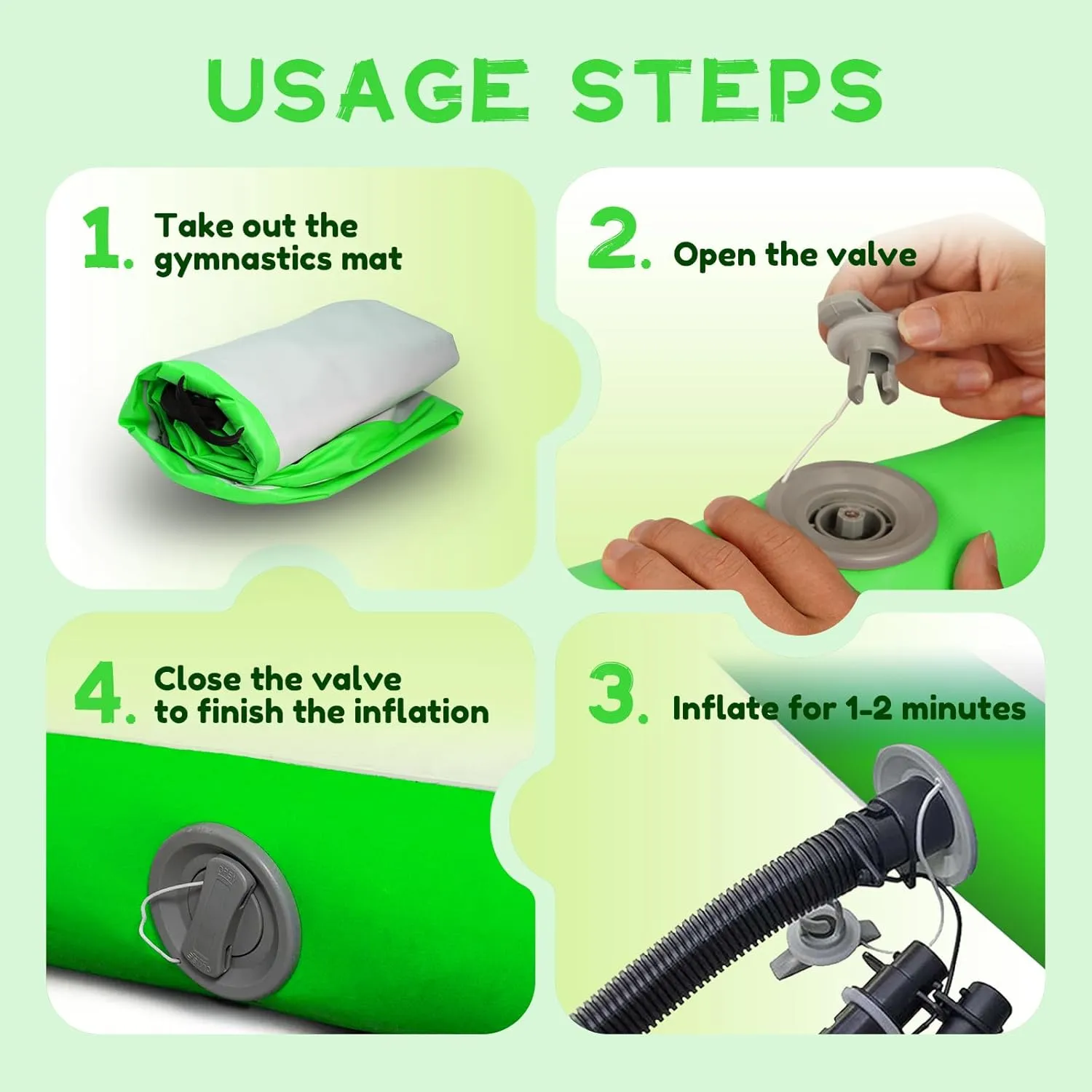 USAGE STEPS

1. Take out the gymnastics mat

2. Open the valve

4. Close the valve to finish the inflation

3. Inflate for 1-2 minutes