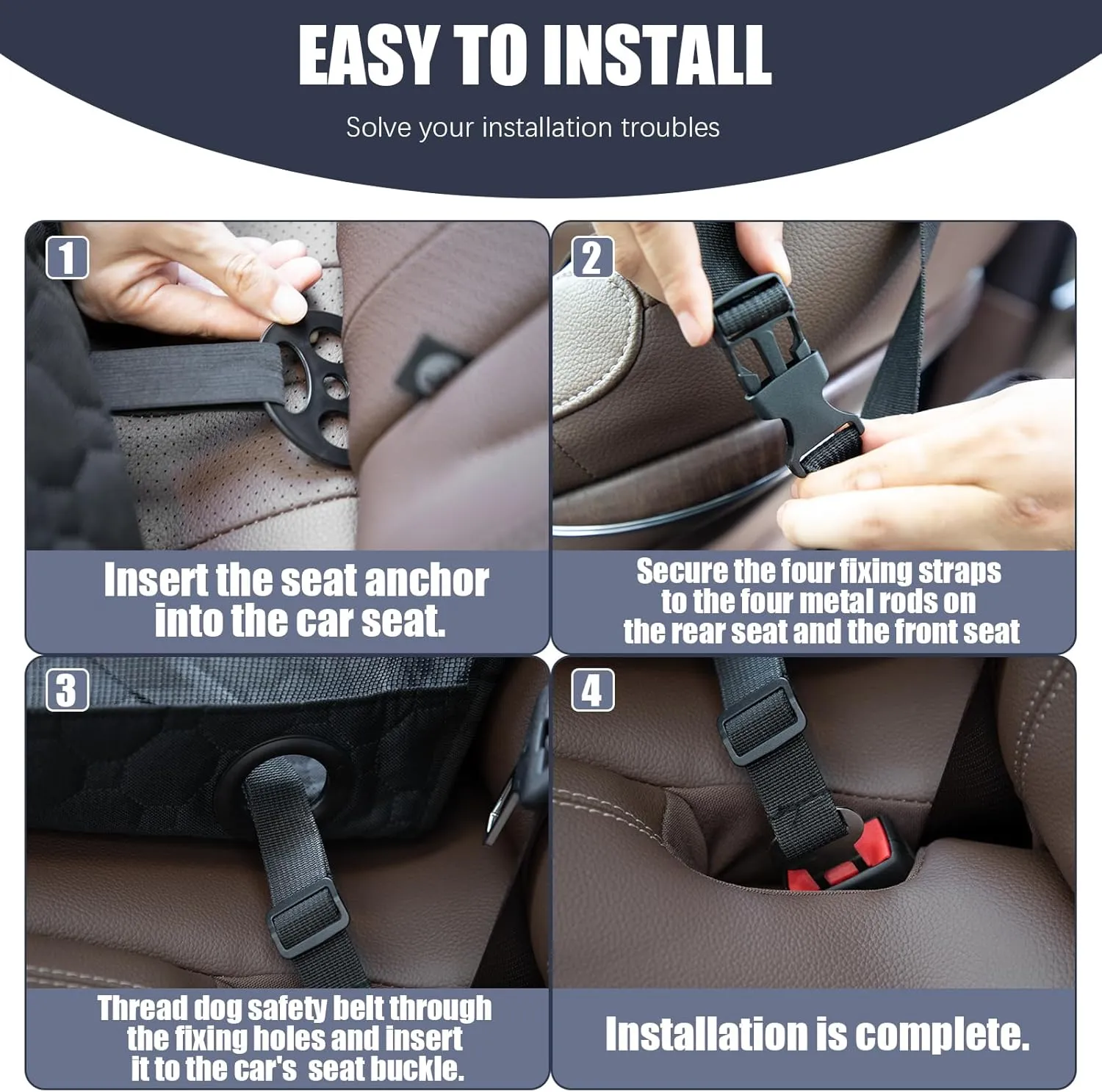 EASY TO INSTALL

Solve your installation troubles

1

Insert the seat anchor into the car seat.

2

Secure the four fixing straps to the four metal rods on the rear seat and the front seat

3

Thread dog safety belt through the fixing holes and insert it to the car's seat buckle.

4

Installation is complete.