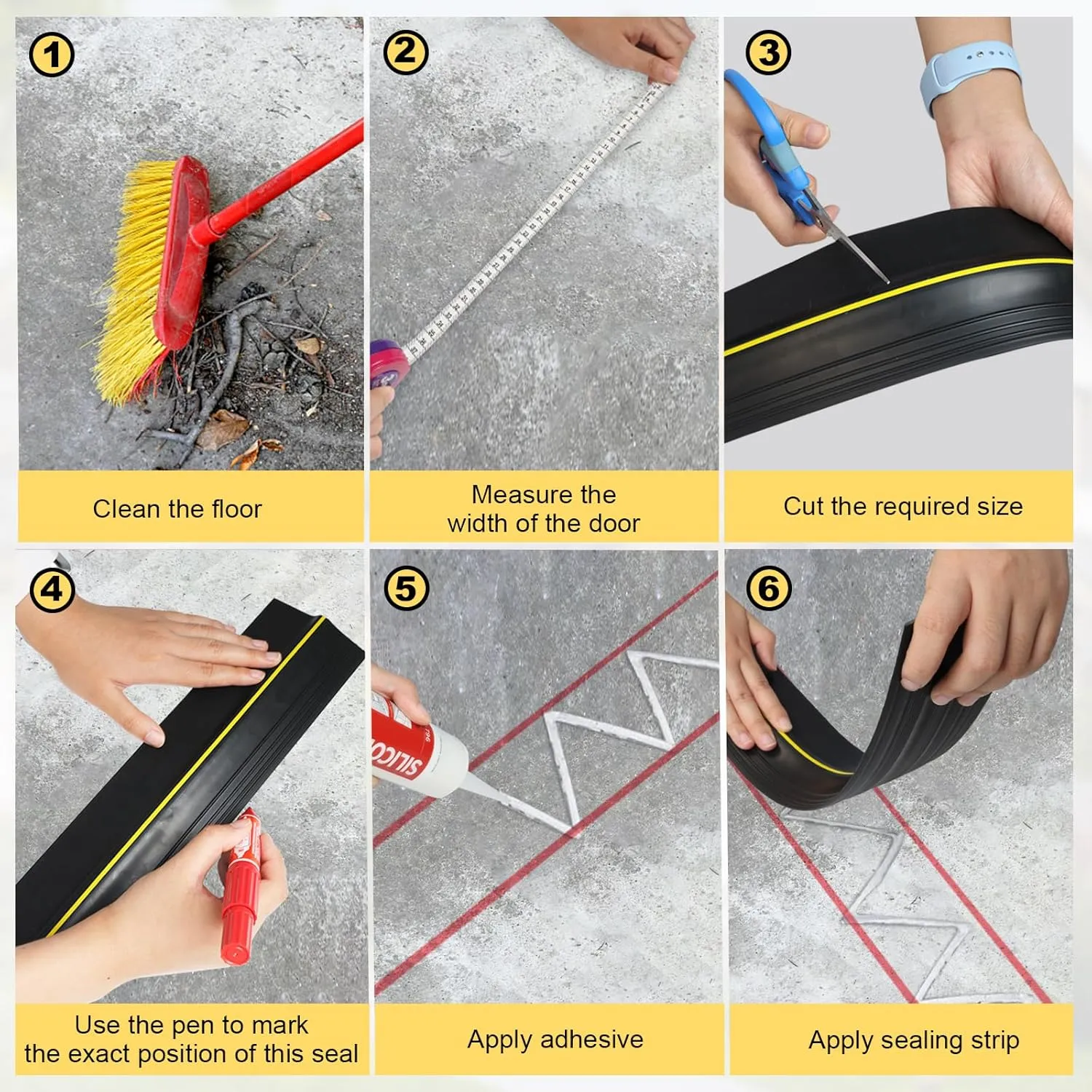 1
Clean the floor

2
Measure the width of the door

3
Cut the required size

4
Use the pen to mark the exact position of this seal

5
SILICO
Apply adhesive

6
Apply sealing strip