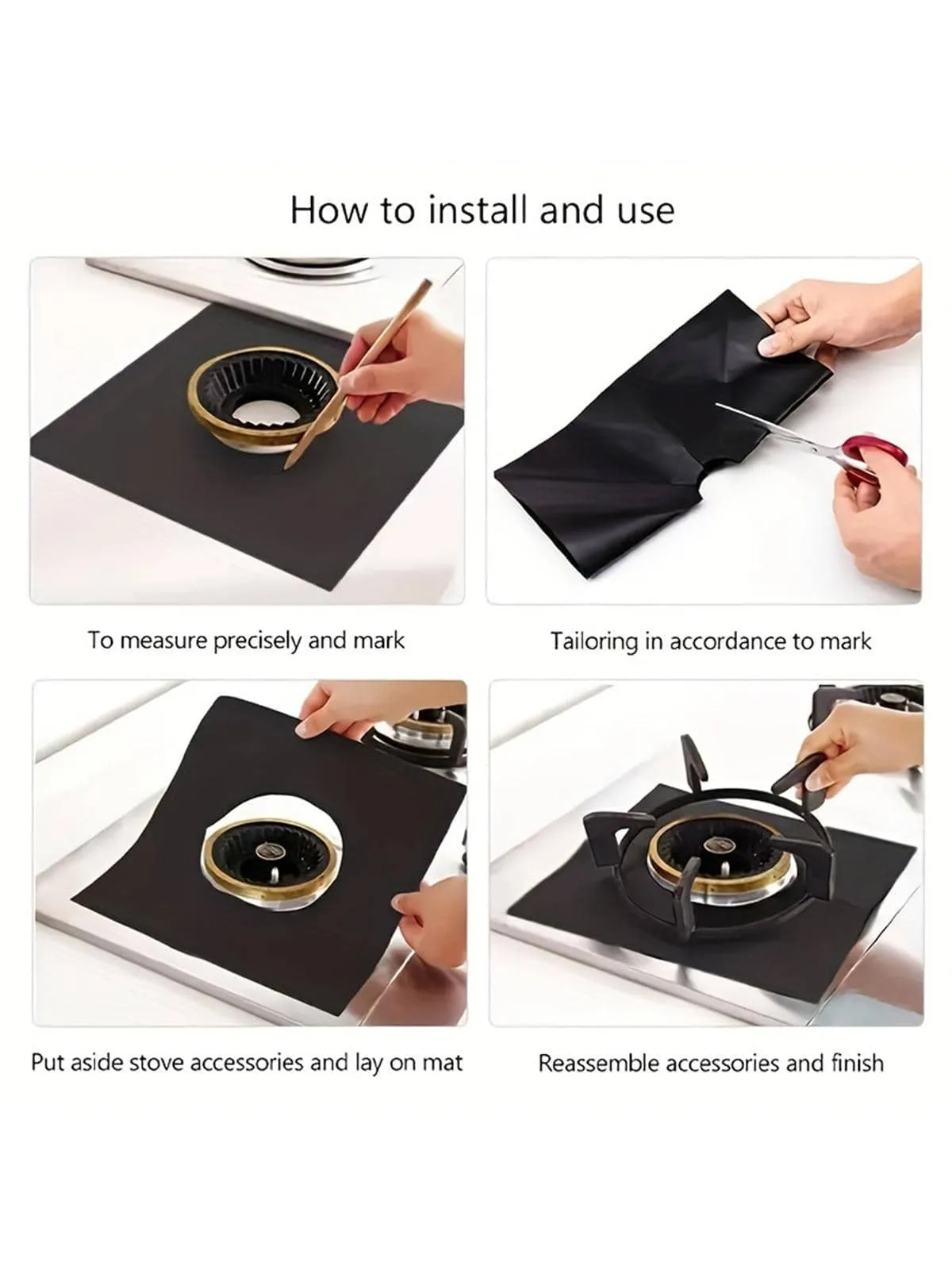 How to install and use

To measure precisely and mark

Tailoring in accordance to mark

Put aside stove accessories and lay on mat

Reassemble accessories and finish