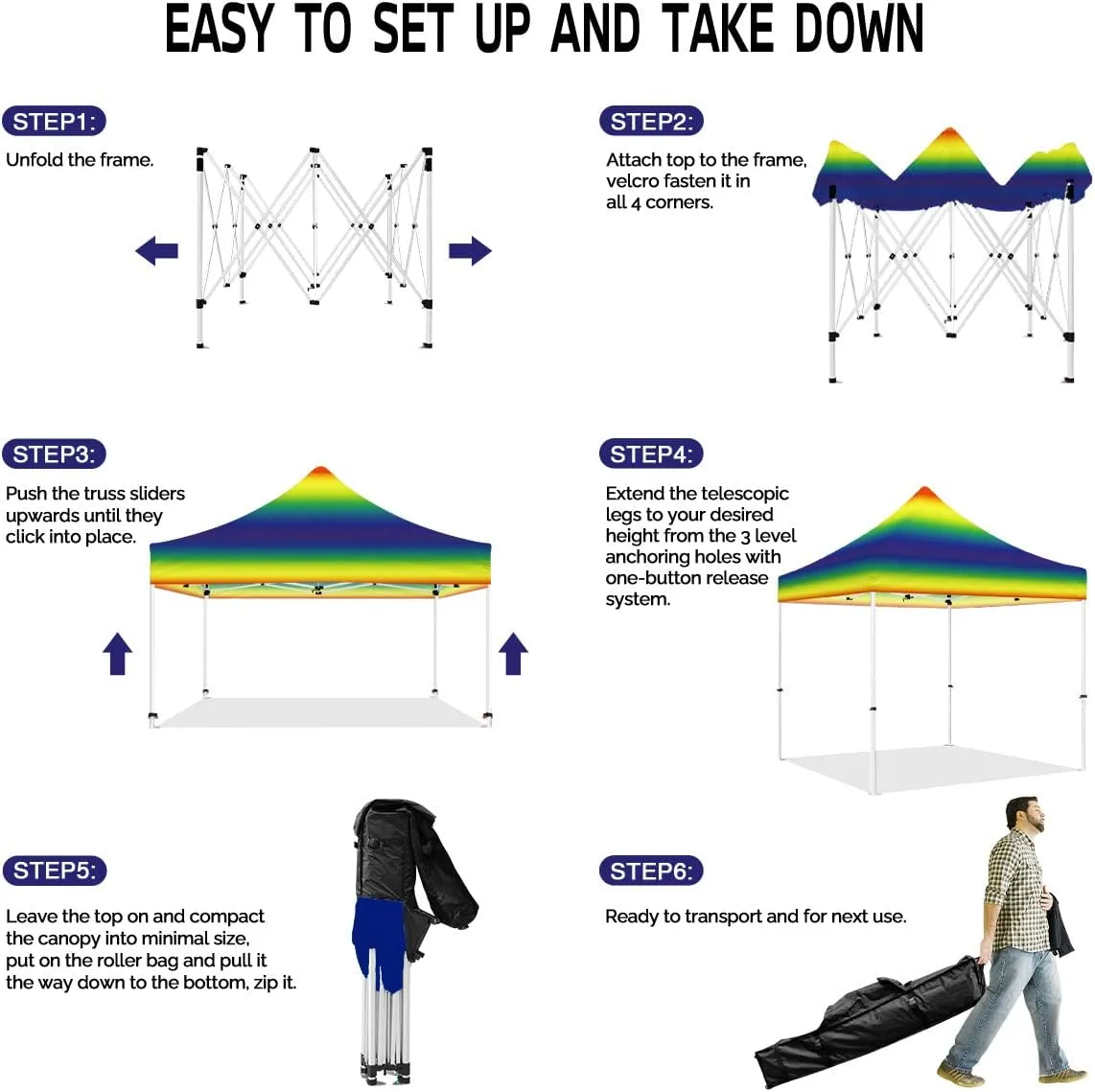 EASY TO SET UP AND TAKE DOWN

STEP1:

Unfold the frame.

STEP2:

Attach top to the frame, velcro fasten it in all 4 corners.

STEP3:

Push the truss sliders upwards until they click into place.

STEP4:

Extend the telescopic legs to your desired height from the 3 level anchoring holes with one-button release system.

STEP5:

Leave the top on and compact the canopy into minimal size, put on the roller bag and pull it the way down to the bottom, zip it.

STEP6:

Ready to transport and for next use.